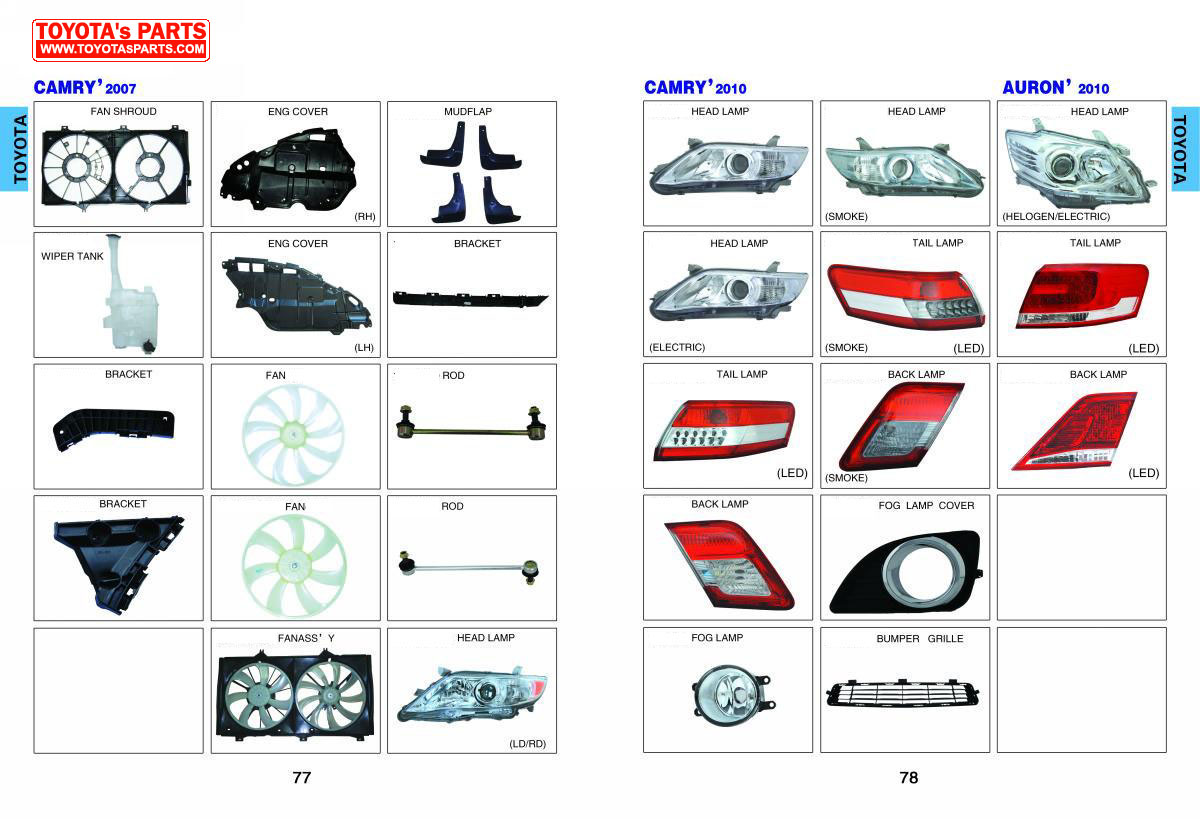 TOYOTA's PARTS
WWW.TOYOTASPARTS.COM

TOYOTA

CAMRY' 2007

FAN SHROUD

ENG COVER
(RH)

MUDFLAP

WIPER TANK

ENG COVER
(LH)

BRACKET

BRACKET

FAN

ROD

BRACKET

FAN

ROD

FANASS' Y

HEAD LAMP
(LD/RD)

77

CAMRY' 2010

AURON' 2010

TOYOTA

HEAD LAMP

HEAD LAMP
(SMOKE)

HEAD LAMP
(HELOGEN/ELECTRIC)

HEAD LAMP
(ELECTRIC)

TAIL LAMP
(SMOKE) (LED)

TAIL LAMP
(LED)

TAIL LAMP
(LED)

BACK LAMP
(SMOKE)

BACK LAMP
(LED)

BACK LAMP

FOG LAMP COVER

FOG LAMP

BUMPER GRILLE

78